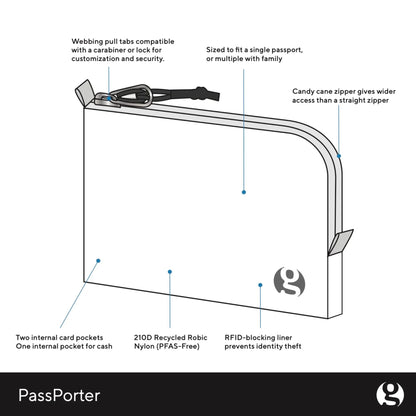 Webbing pull tabs compatible with a carabiner or lock for customization and security.

Sized to fit a single passport, or multiple with family

Candy cane zipper gives wider access than a straight zipper

g

Two internal card pockets
One internal pocket for cash

210D Recycled Robic Nylon (PFAS-Free)

RFID-blocking liner prevents identity theft

PassPorter

g